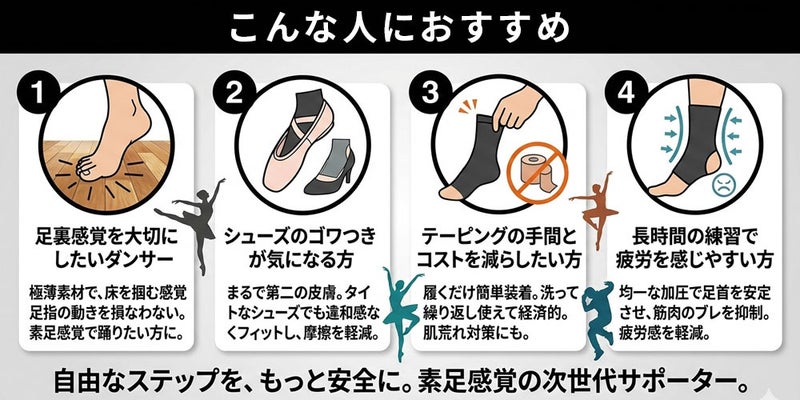 こんな人におすすめ

1
足裏感覚を大切にしたいダンサー

極薄素材で、床を掴む感覚足指の動きを損なわない。素足感覚で踊りたい方に。

2
シューズのゴワつきが気になる方

まるで第二の皮膚。タイトなシューズでも違和感なくフィットし、摩擦を軽減。

3
テーピングの手間とコストを減らしたい方

履くだけ簡単装着。洗って繰り返し使えて経済的。肌荒れ対策にも。

4
長時間の練習で疲労を感じやすい方

均一な加圧で足首を安定させ、筋肉のブレを抑制。疲労感を軽減。

自由なステップを、もっと安全に。素足感覚の次世代サポーター。