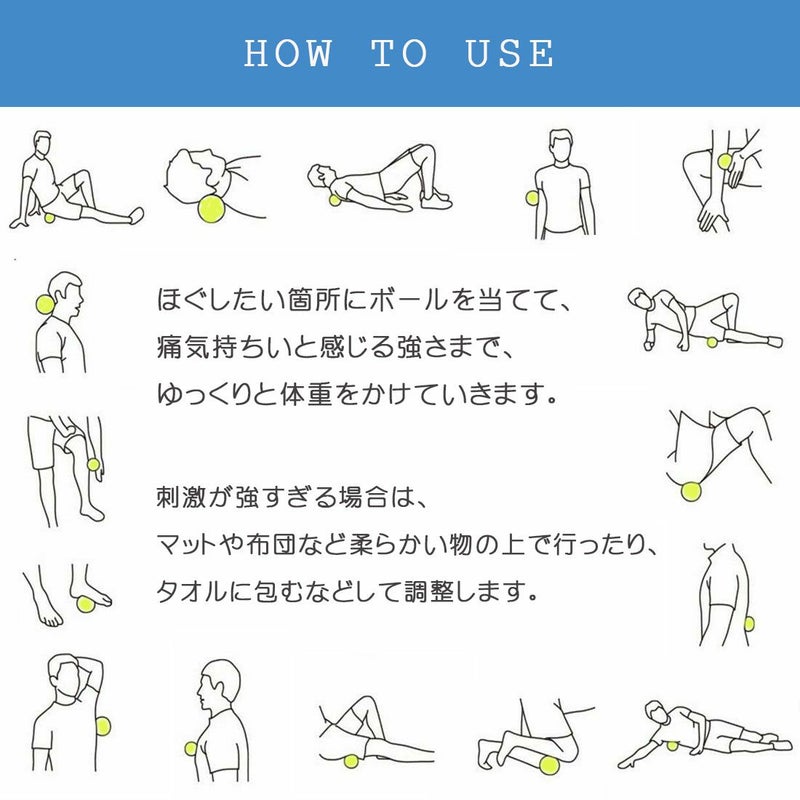 HOW TO USE

ほぐしたい箇所にボールを当てて、
痛気持ちいと感じる強さまで、
ゆっくりと体重をかけていきます。

刺激が強すぎる場合は、
マットや布団など柔らかい物の上で行ったり、
タオルに包むなどして調整します。